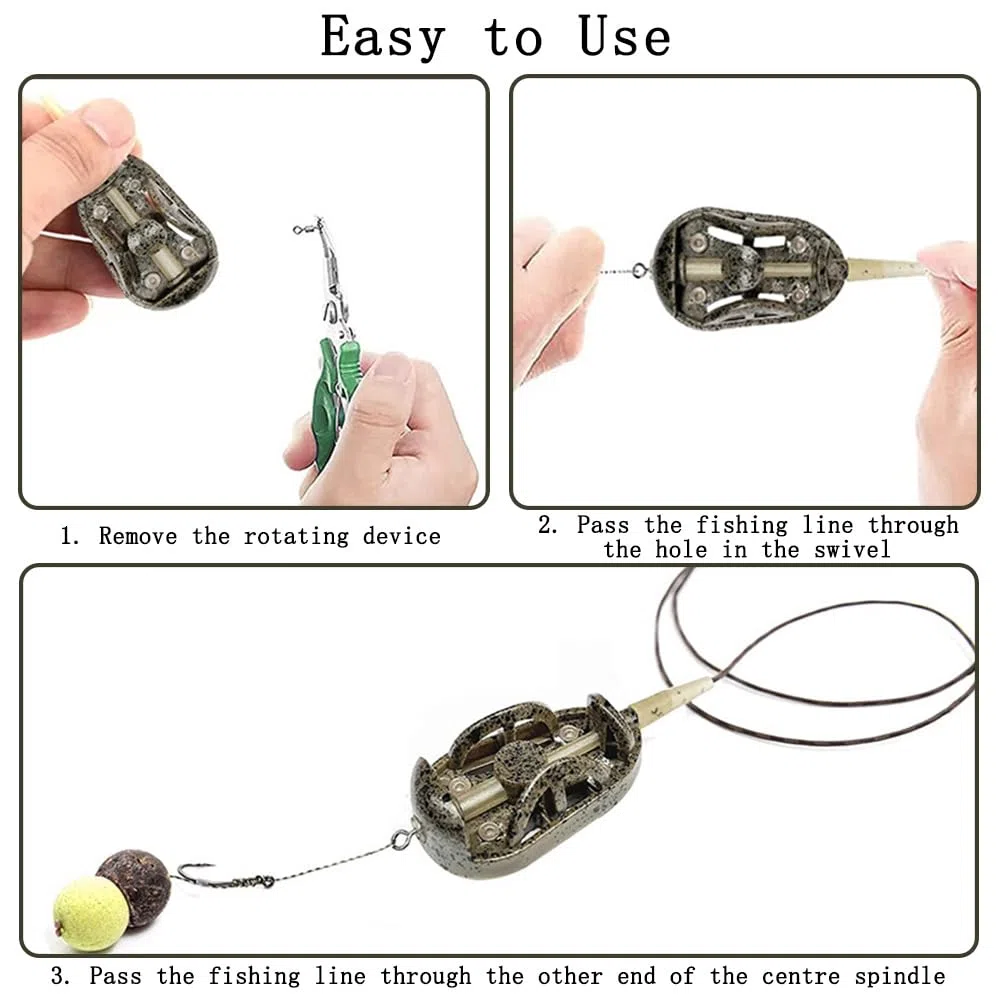 Easy to Use

1. Remove the rotating device

2. Pass the fishing line through the hole in the swivel

3. Pass the fishing line through the other end of the centre spindle